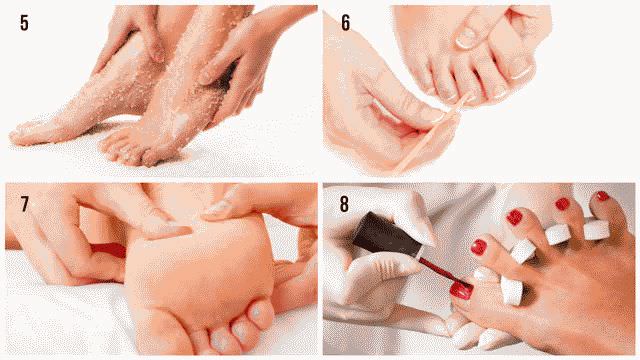 5

6

7

8