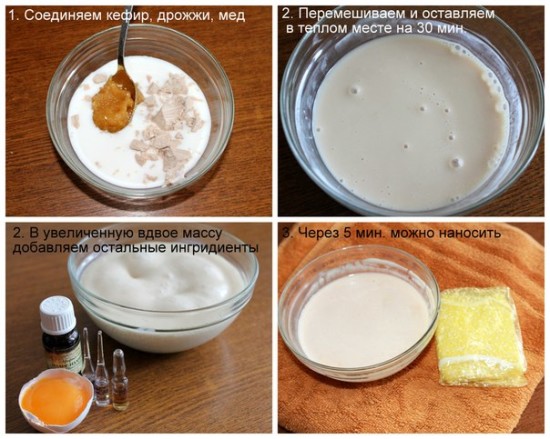 1. Соединяем кефир, дрожжи, мед

2. Перемешиваем и оставляем в теплом месте на 30 мин.

2. В увеличенную вдвое массу добавляем остальные ингридиенты

3. Через 5 мин. можно наносить