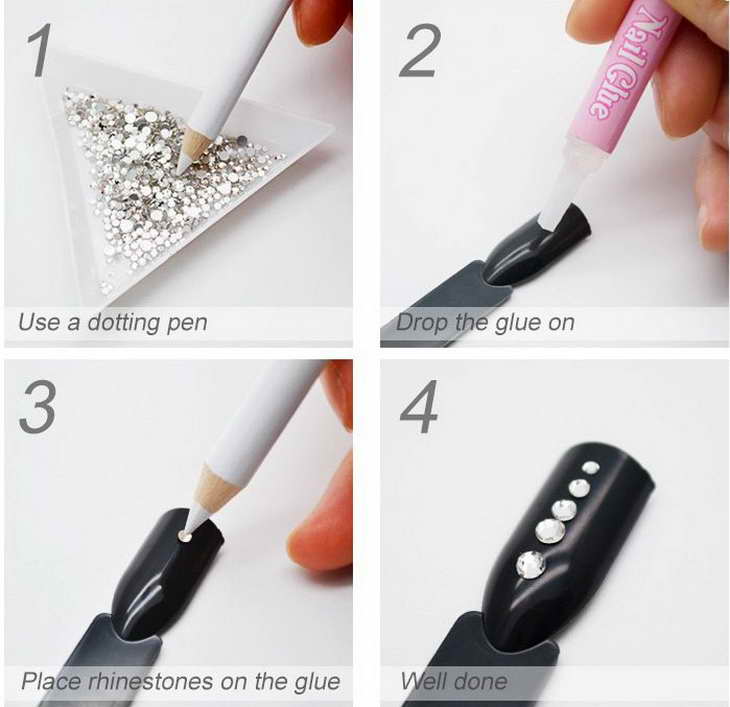 1

Use a dotting pen

2

Nail Glue

Drop the glue on

3

Place rhinestones on the glue

4

Well done