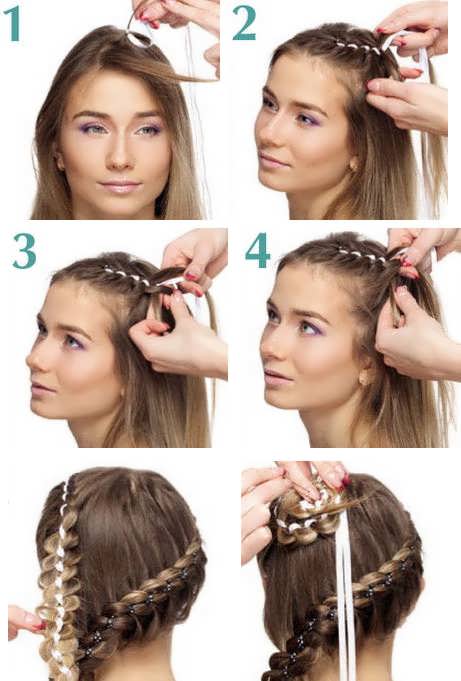 1

2

3

4