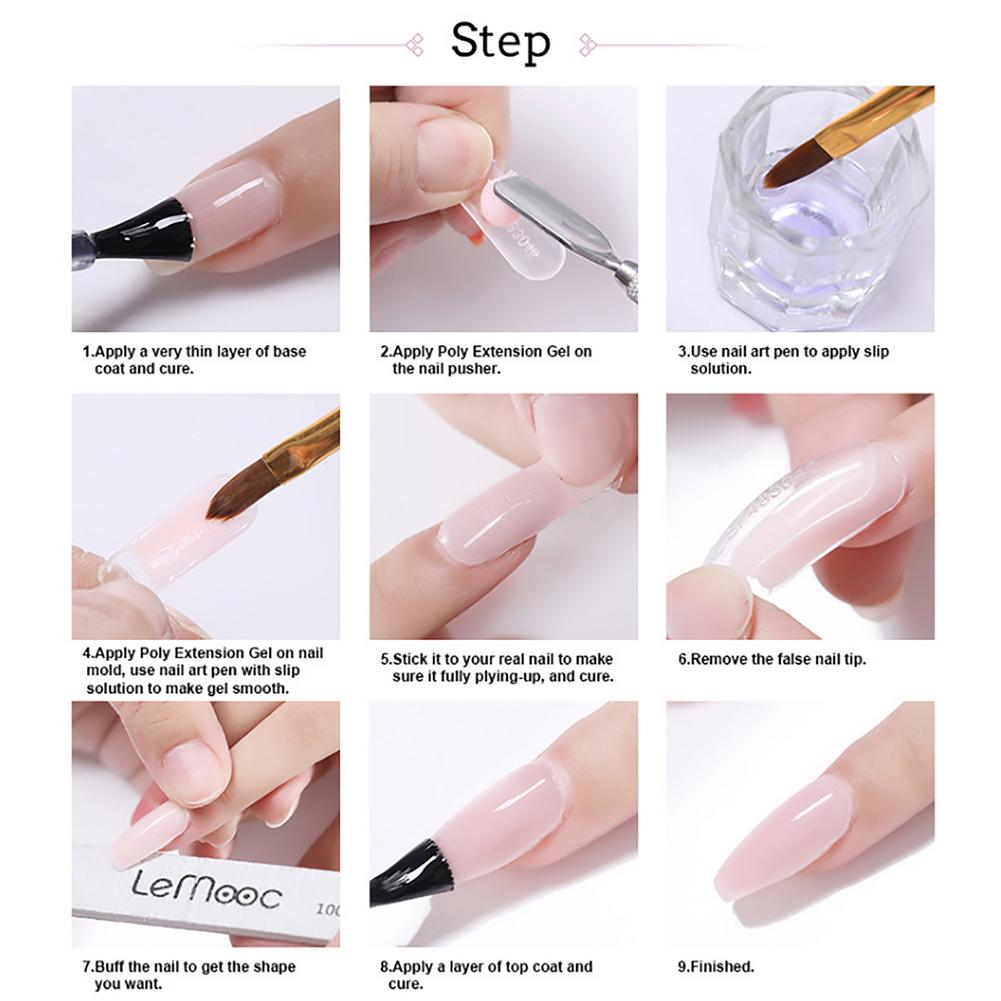 Step

1.Apply a very thin layer of base coat and cure.

2.Apply Poly Extension Gel on the nail pusher.

3.Use nail art pen to apply slip solution.

4.Apply Poly Extension Gel on nail mold, use nail art pen with slip solution to make gel smooth.

5.Stick it to your real nail to make sure it fully plying-up, and cure.

6.Remove the false nail tip.

LeMooc 100

7.Buff the nail to get the shape you want.

8.Apply a layer of top coat and cure.

9.Finished.