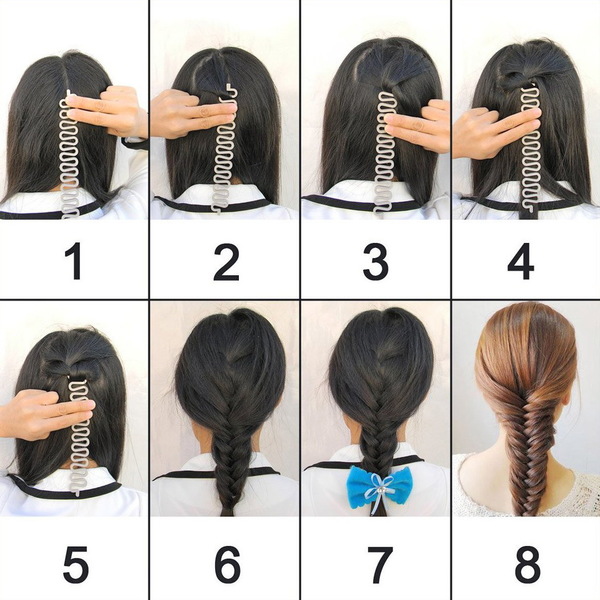 1

2

3

4

5

6

7

8