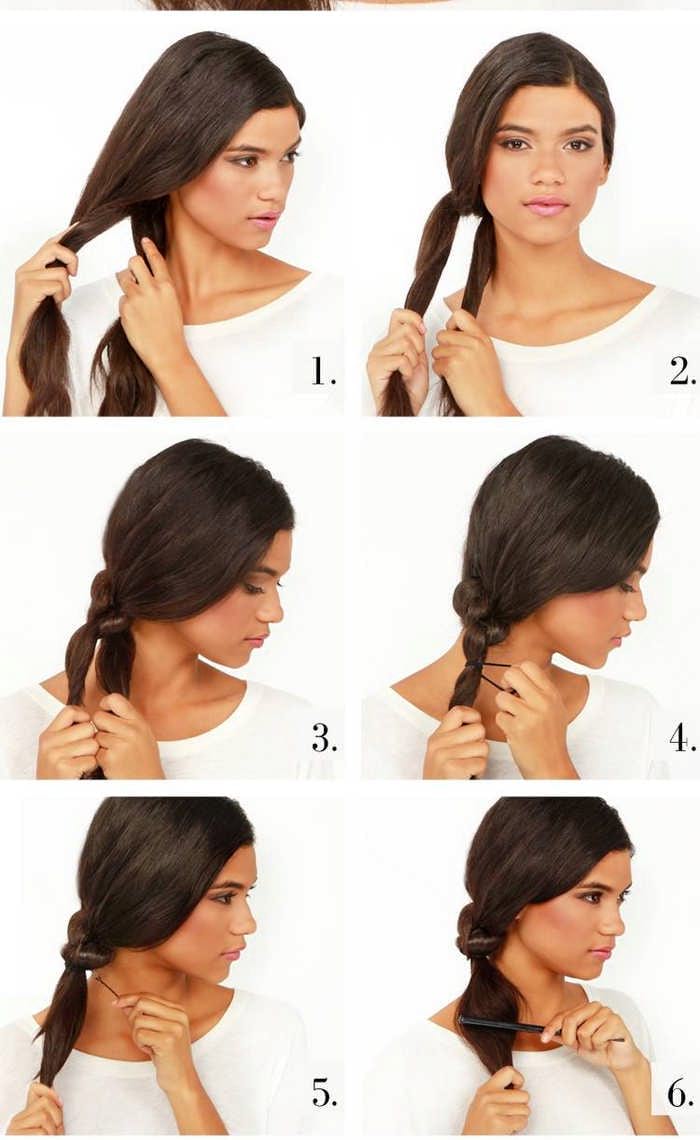 1.

2.

3.

4.

5.

6.