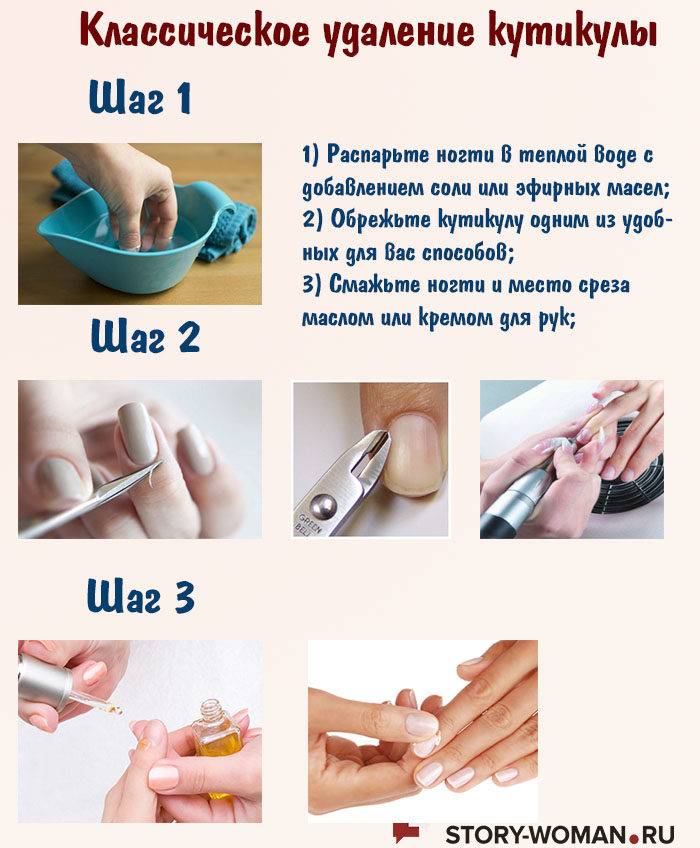 Классическое удаление кутикулы

Шаг 1

1) Распарьте ногти в теплой воде с добавлением соли или эфирных масел;
2) Обрежьте кутикулу одним из удобных для вас способов;
3) Смажьте ногти и место среза маслом или кремом для рук;

Шаг 2

GREEN BELL

Шаг 3

STORY-WOMAN.RU