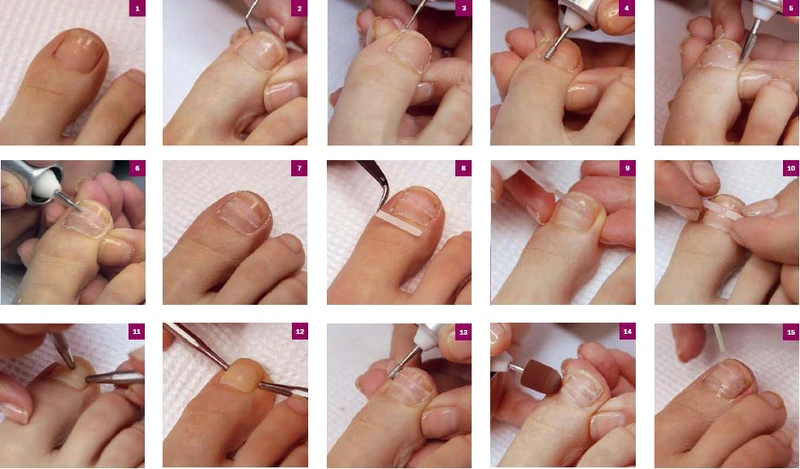 1
2
3
4
5
6
7
8
9
10
11
12
13
14
15