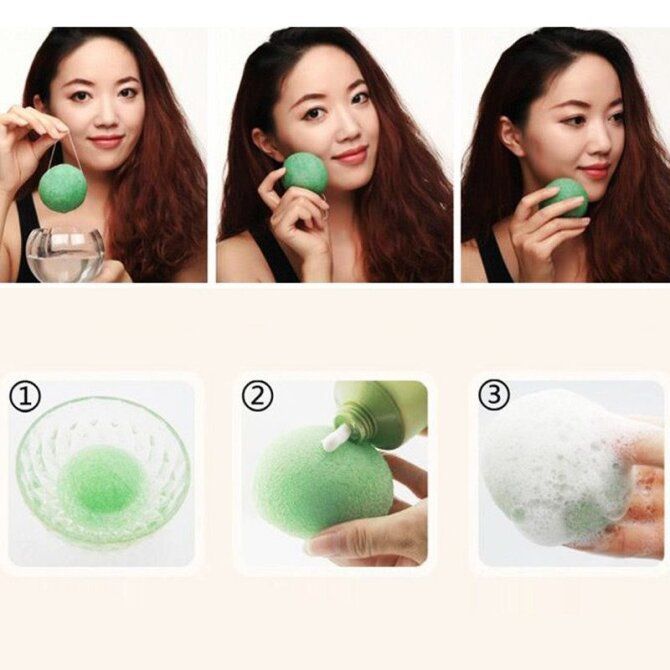 ①

②

③