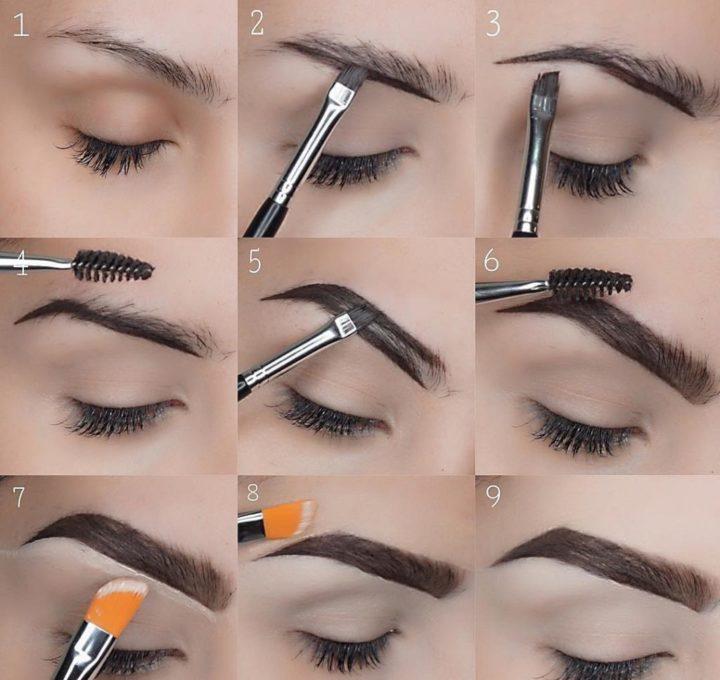 1
2
3
4
5
6
7
8
9