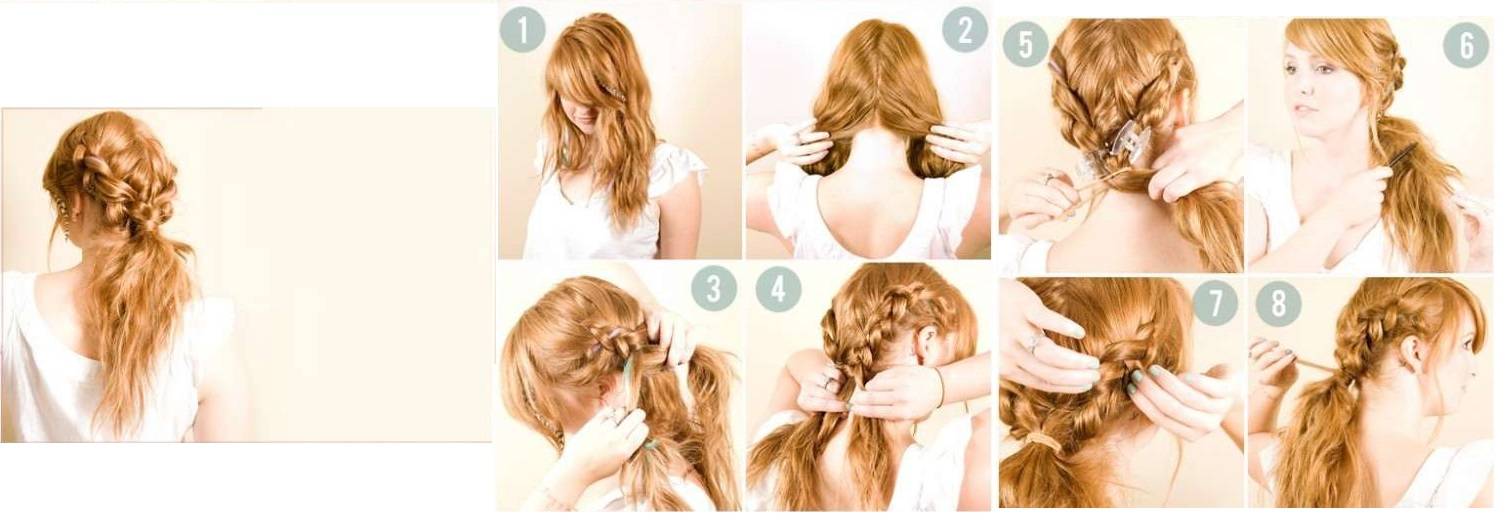 1
2
5
6
3
4
7
8