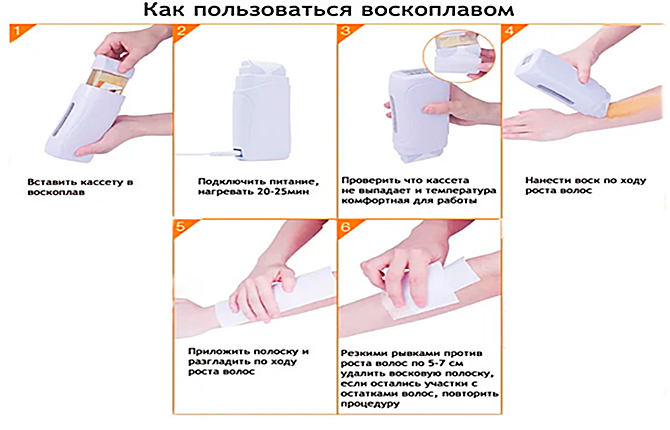 Как пользоваться воскоплавом

1

Вставить кассету в воскоплав

2

Подключить питание, нагревать 20-25мин

3

Проверить что кассета не выпадает и температура комфортная для работы

4

Нанести воск по ходу роста волос

5

Приложить полоску и разгладить по ходу роста волос

6

Резкими рывками против роста волос по 5-7 см удалить восковую полоску, если остались участки с остатками волос, повторить процедуру