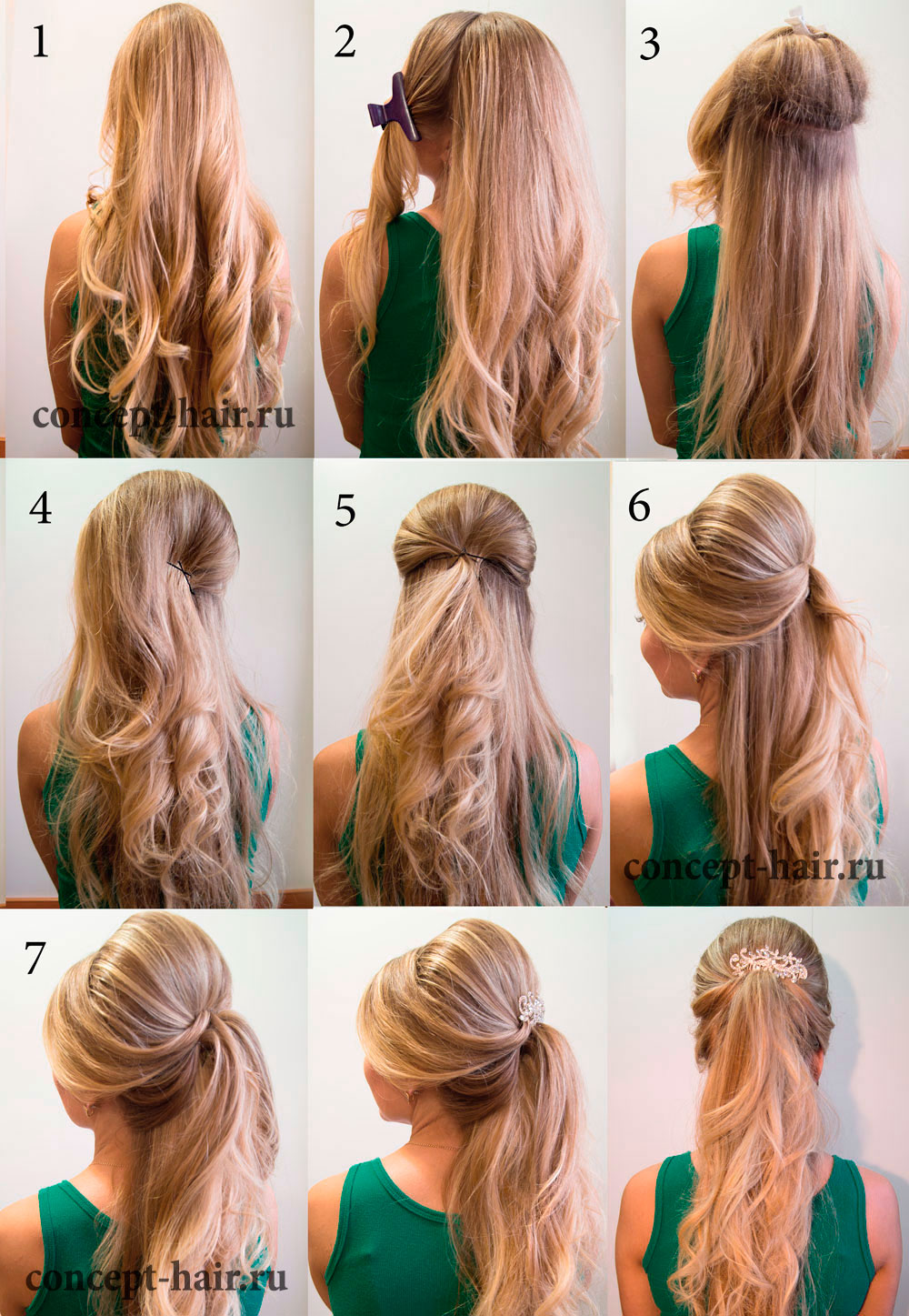 1

concept-hair.ru

2

3

4

5

6

concept-hair.ru

7

concept-hair.ru