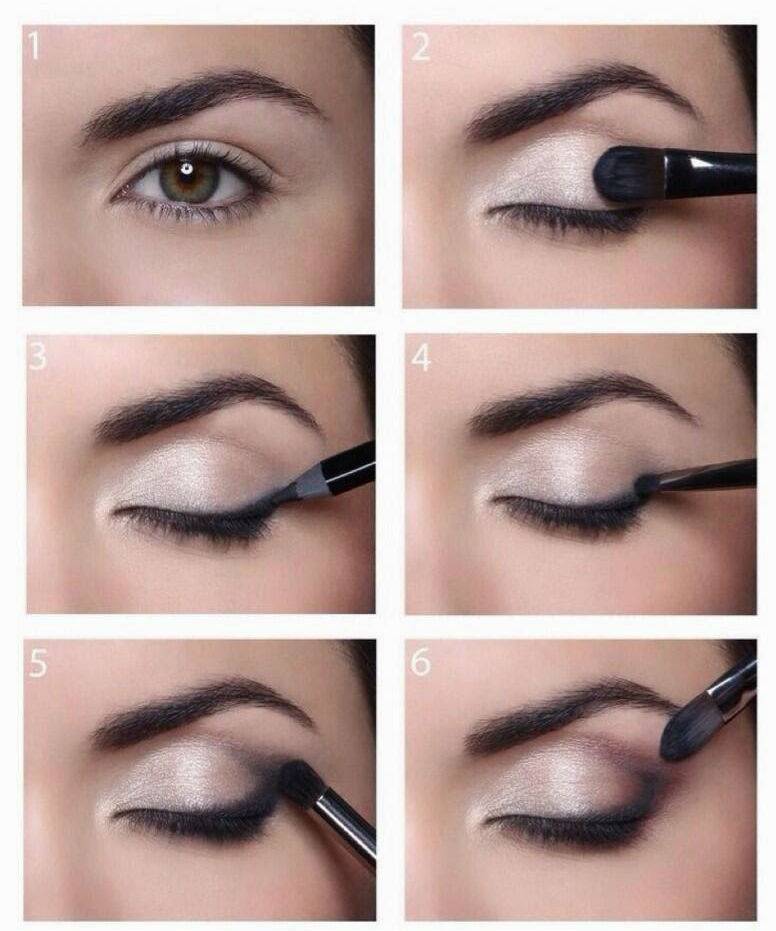 1

2

3

4

5

6