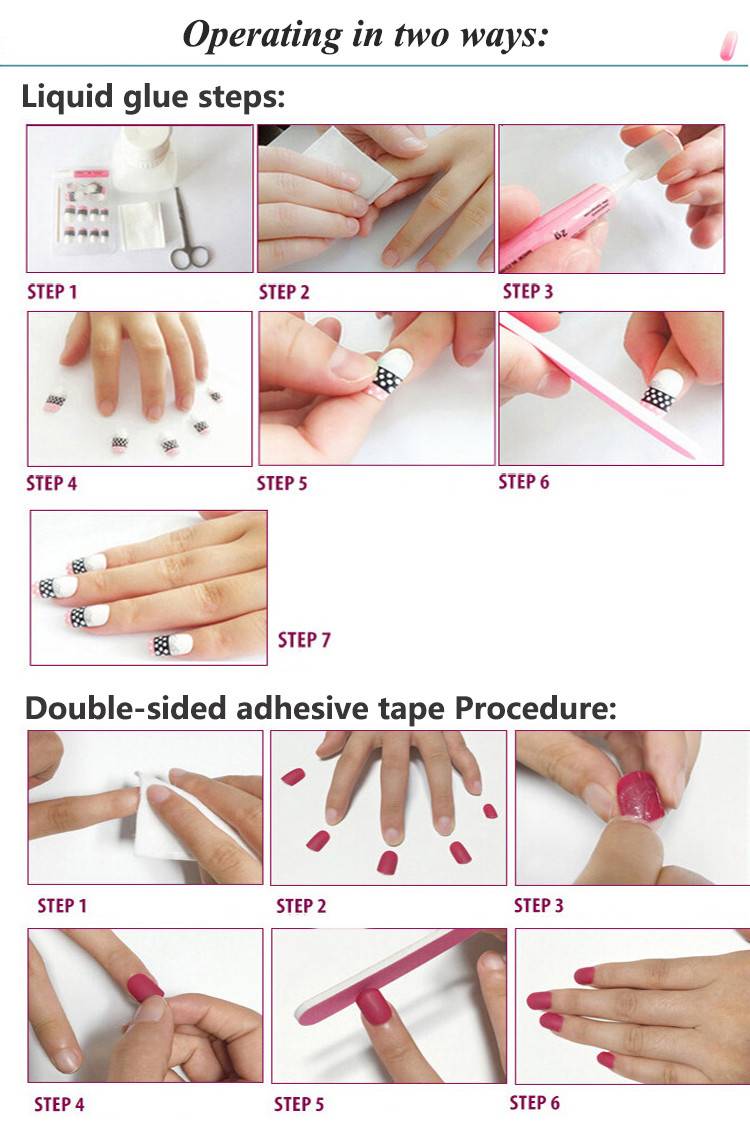 Operating in two ways:

Liquid glue steps:

STEP 1

STEP 2

STEP 3

STEP 4

STEP 5

STEP 6

STEP 7

Double-sided adhesive tape Procedure:

STEP 1

STEP 2

STEP 3

STEP 4

STEP 5

STEP 6