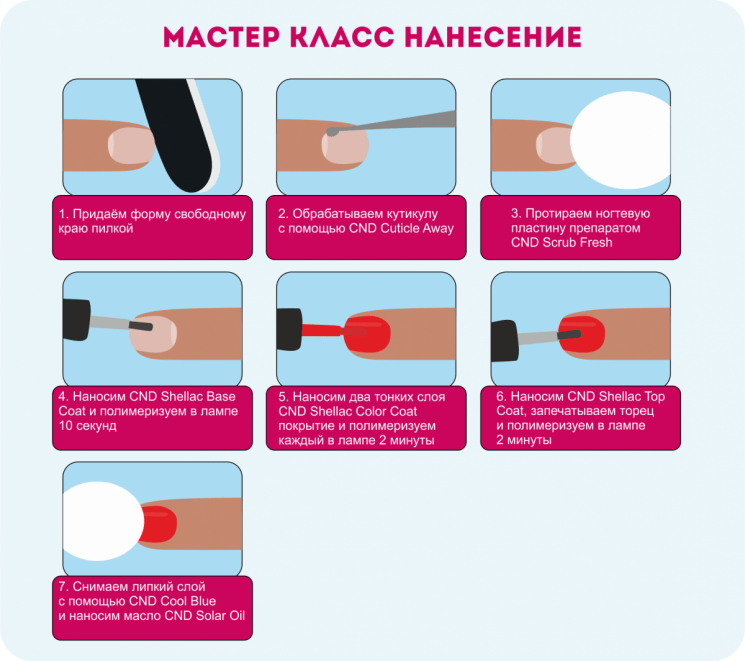 МАСТЕР КЛАСС НАНЕСЕНИЕ

1. Придаём форму свободному краю пилкой

2. Обрабатываем кутикулу с помощью CND Cuticle Away

3. Протираем ногтевую пластину препаратом CND Scrub Fresh

4. Наносим CND Shellac Base Coat и полимеризуем в лампе 10 секунд

5. Наносим два тонких слоя CND Shellac Color Coat покрытие и полимеризуем каждый в лампе 2 минуты

6. Наносим CND Shellac Top Coat, запечатываем торец и полимеризуем в лампе 2 минуты

7. Снимаем липкий слой с помощью CND Cool Blue и наносим масло CND Solar Oil