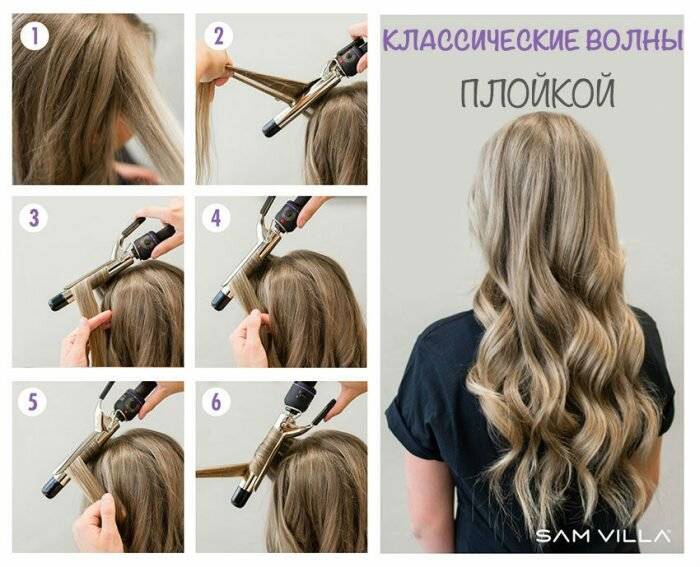 1

2

3

4

5

6

КЛАССИЧЕСКИЕ ВОЛНЫ

ПЛОЙКОЙ

SAM VILLA