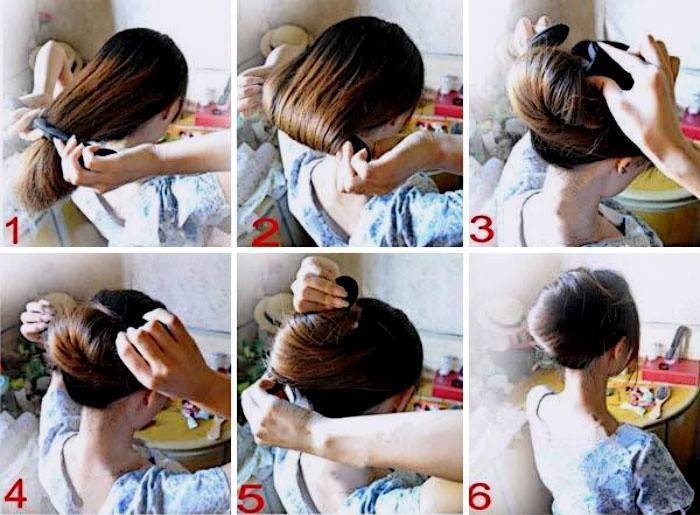 1
2
3
4
5
6