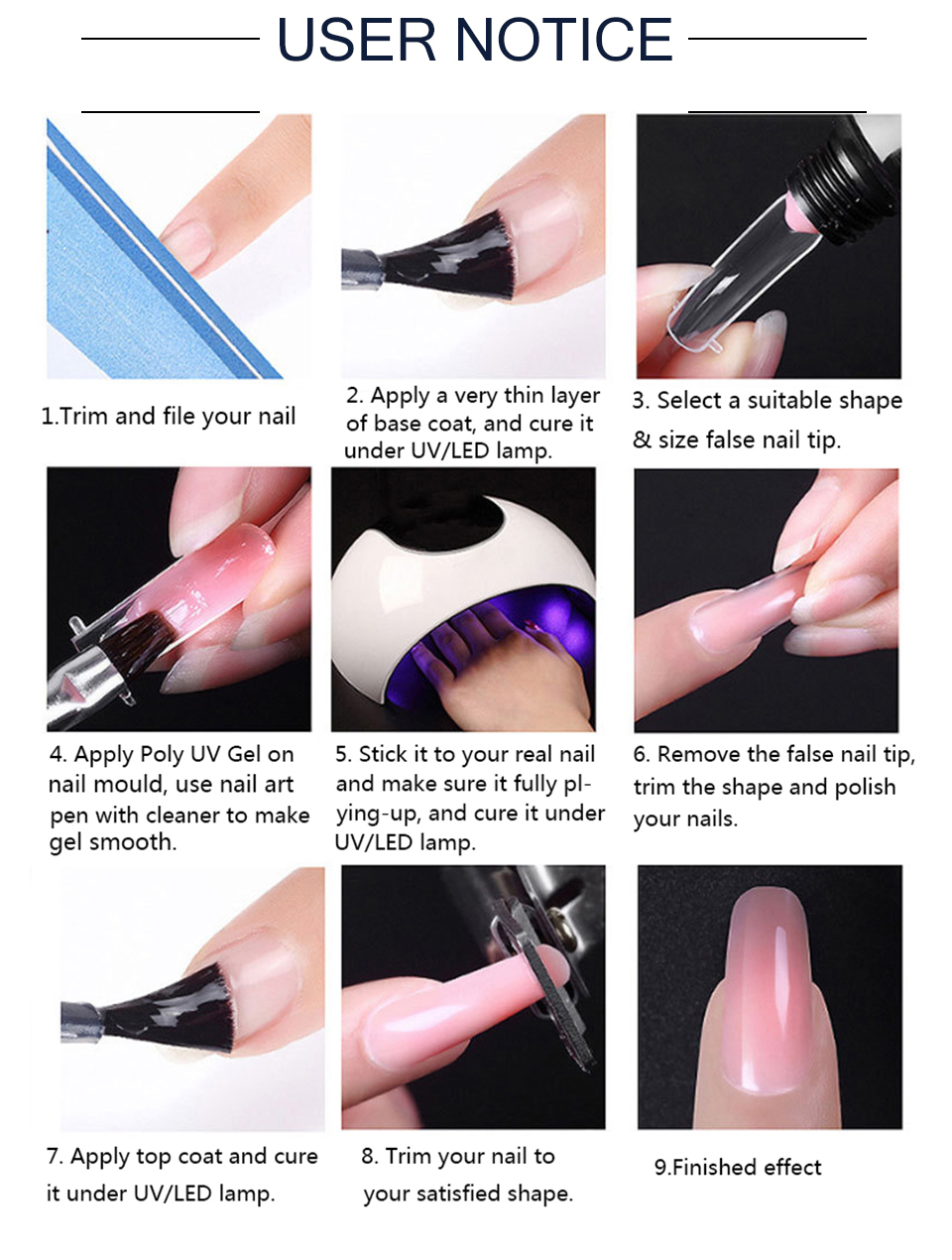 USER NOTICE

1.Trim and file your nail

2. Apply a very thin layer of base coat, and cure it under UV/LED lamp.

3. Select a suitable shape & size false nail tip.

4. Apply Poly UV Gel on nail mould, use nail art pen with cleaner to make gel smooth.

5. Stick it to your real nail and make sure it fully plying-up, and cure it under UV/LED lamp.

6. Remove the false nail tip, trim the shape and polish your nails.

7. Apply top coat and cure it under UV/LED lamp.

8. Trim your nail to your satisfied shape.

9.Finished effect