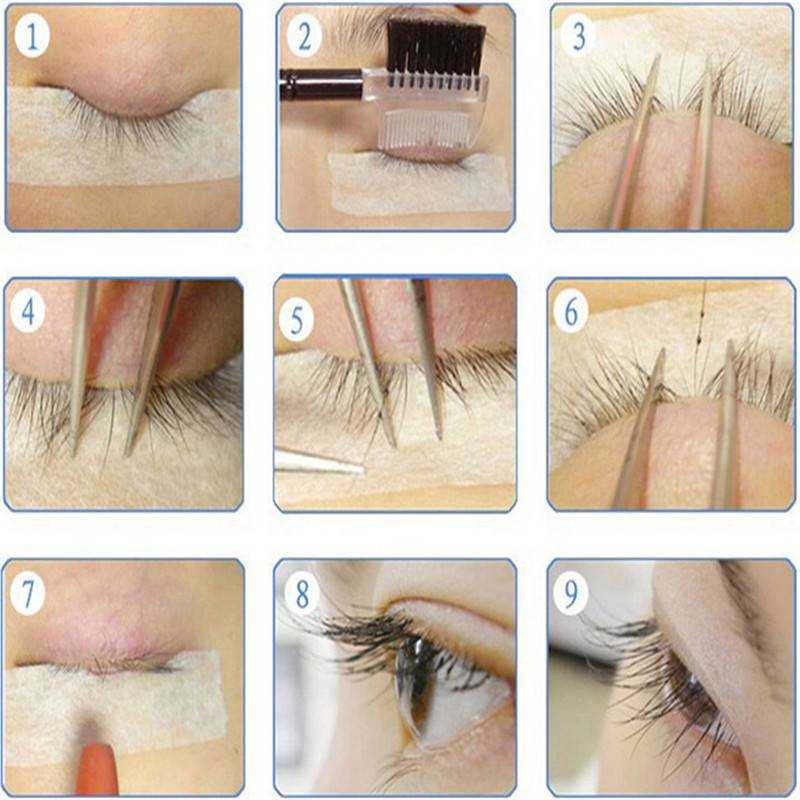 1

2

3

4

5

6

7

8

9