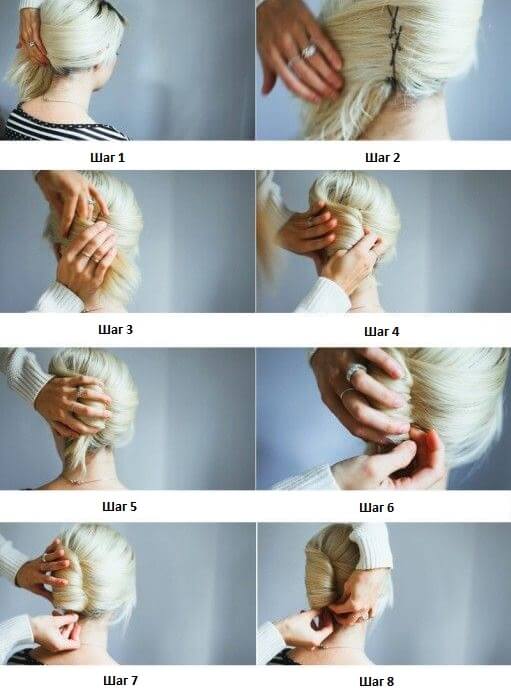 Шаг 1

Шаг 2

Шаг 3

Шаг 4

Шаг 5

Шаг 6

Шаг 7

Шаг 8