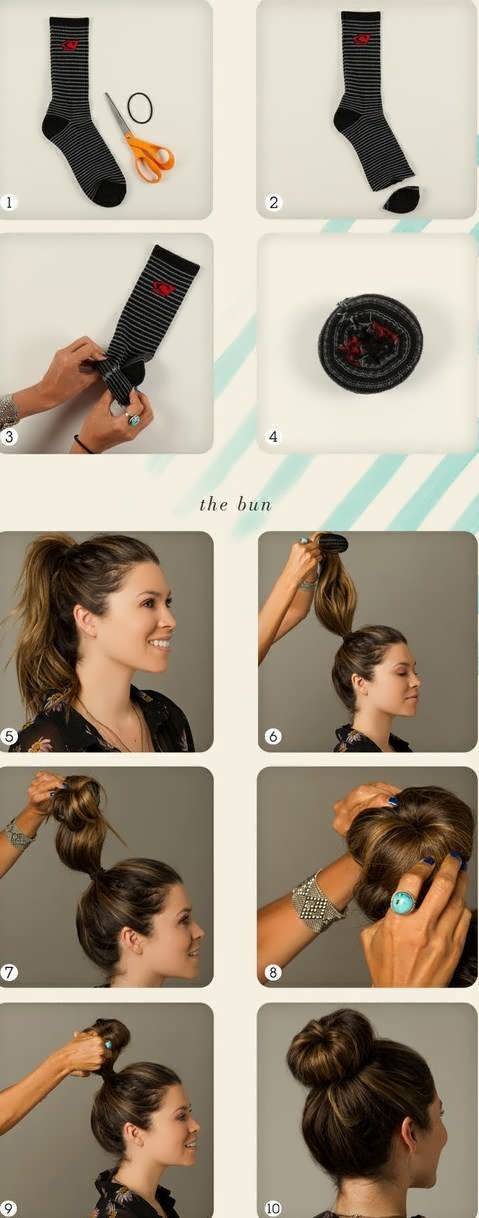 1

2

3

4

the bun

5

6

7

8

9

10