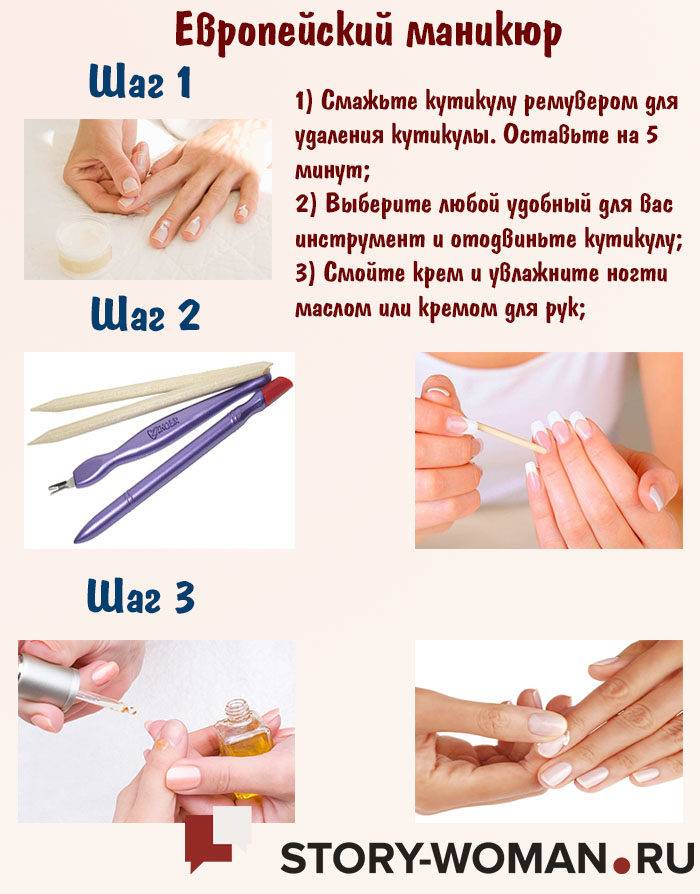 Европейский маникюр

Шаг 1

1) Смажьте кутикулу ремувером для удаления кутикулы. Оставьте на 5 минут;
2) Выберите любой удобный для вас инструмент и отодвиньте кутикулу;
3) Смойте крем и увлажните ногти маслом или кремом для рук;

Шаг 2

Шаг 3

STORY-WOMAN.RU