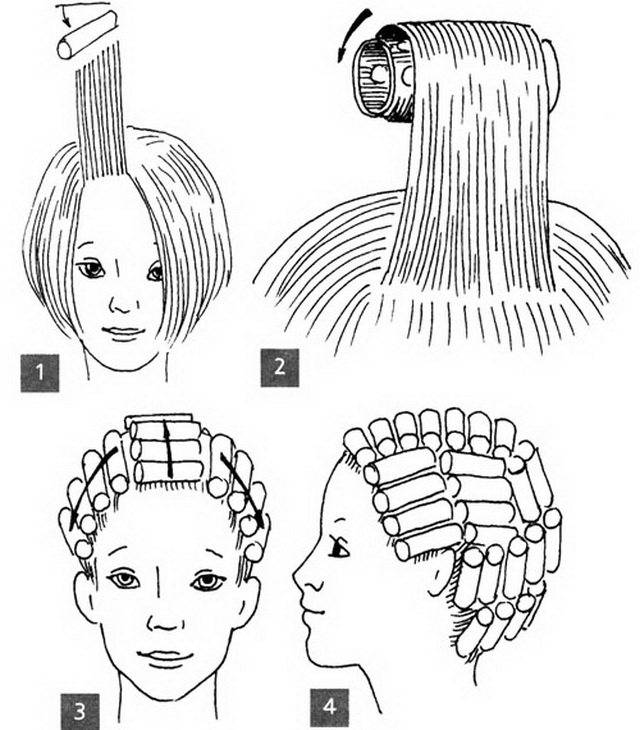 1

2

3

4