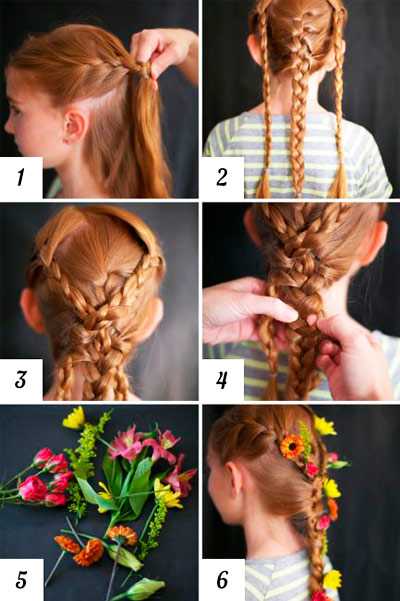 1

2

3

4

5

6