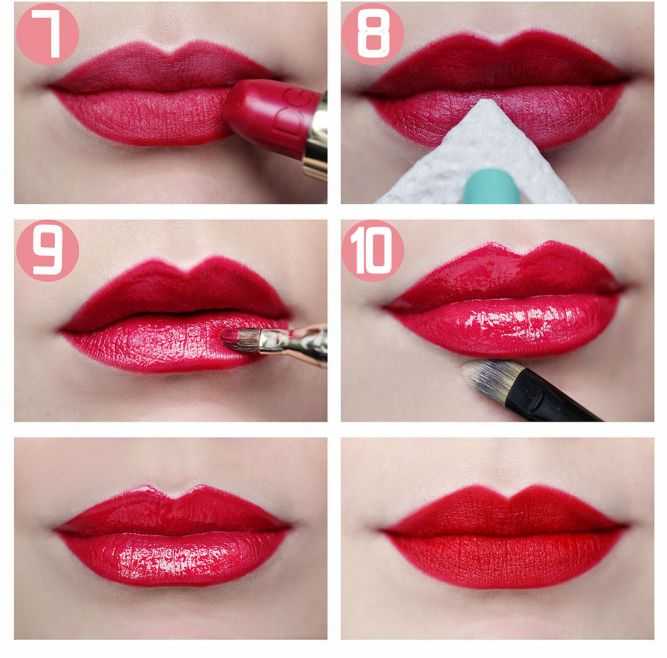 7

8

9

10