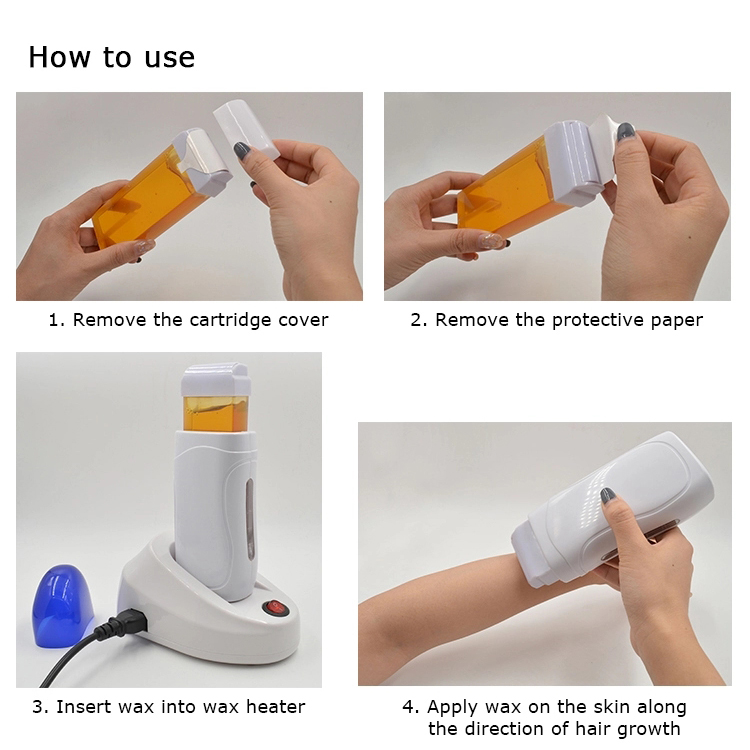 How to use

1. Remove the cartridge cover

2. Remove the protective paper

3. Insert wax into wax heater

4. Apply wax on the skin along the direction of hair growth