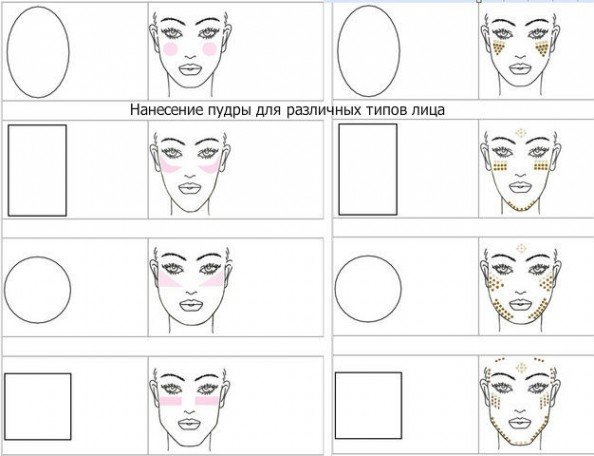 Нанесение пудры для различных типов лица