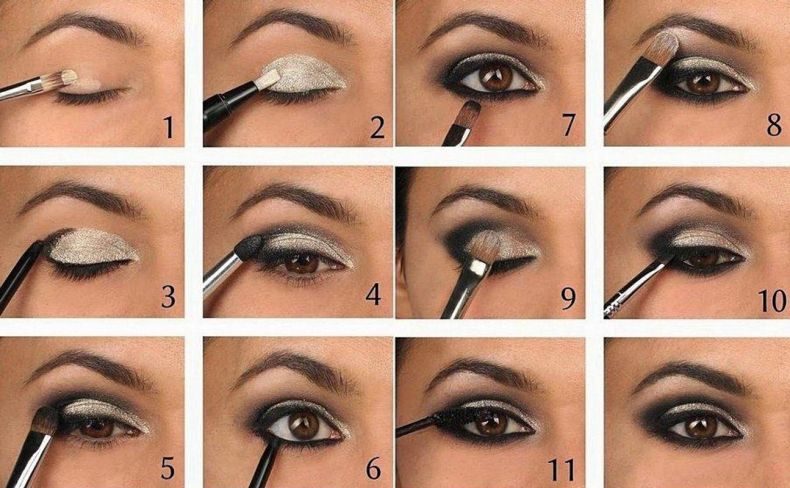 1
2
7
8
3
4
9
10
5
6
11