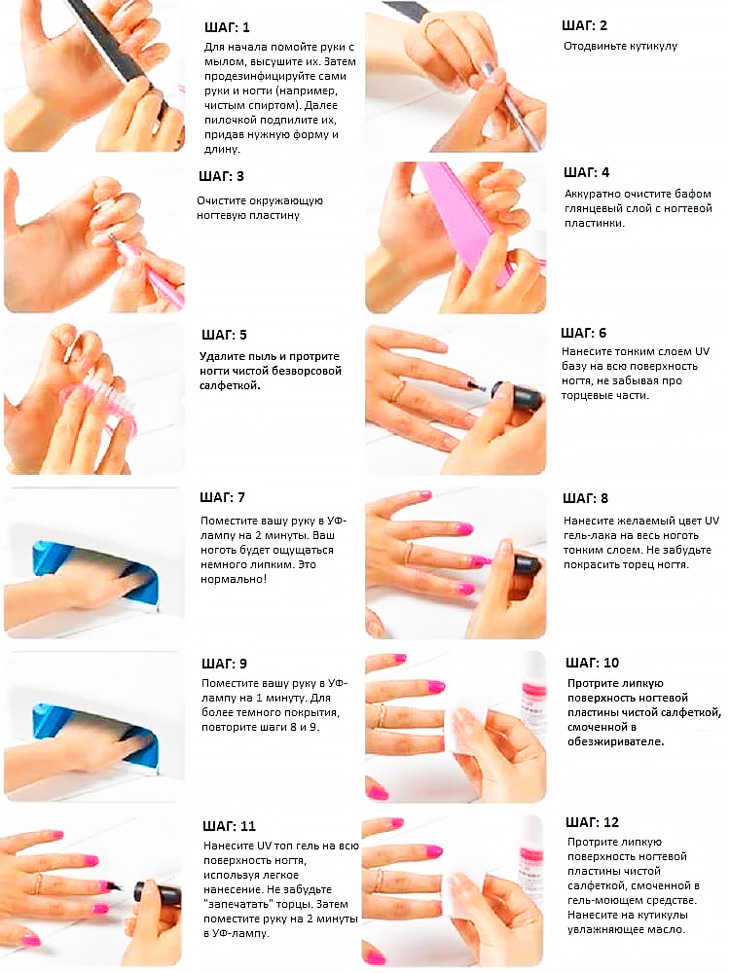 ШАГ: 1

Для начала помойте руки с мылом, высушите их. Затем продезинфицируйте сами руки и ногти (например, чистым спиртом). Далее пилочкой подпилите их, придав нужную форму и длину.

ШАГ: 2

Отодвиньте кутикулу

ШАГ: 3

Очистите окружающую ногтевую пластину

ШАГ: 4

Аккуратно очистите бафом глянцевый слой с ногтевой пластинки.

ШАГ: 5

Удалите пыль и протрите ногти чистой безворсовой салфеткой.

ШАГ: 6

Нанесите тонким слоем UV базу на всю поверхность ногтя, не забывая про торцевые части.

ШАГ: 7

Поместите вашу руку в УФ-лампу на 2 минуты. Ваш ноготь будет ощущаться немного липким. Это нормально!

ШАГ: 8

Нанесите желаемый цвет UV гель-лака на весь ноготь тонким слоем. Не забудьте покрасить торец ногтя.

ШАГ: 9

Поместите вашу руку в УФ-лампу на 1 минуту. Для более темного покрытия, повторите шаги 8 и 9.

ШАГ: 10

Протрите липкую поверхность ногтевой пластины чистой салфеткой, смоченной в обезжиривателе.

ШАГ: 11

Нанесите UV топ гель на всю поверхность ногтя, используя легкое нанесение. Не забудьте "запечатать" торцы. Затем поместите руку на 2 минуты в УФ-лампу.

ШАГ: 12

Протрите липкую поверхность ногтевой пластины чистой салфеткой, смоченной в гель-моющем средстве. Нанесите на кутикулы увлажняющее масло.