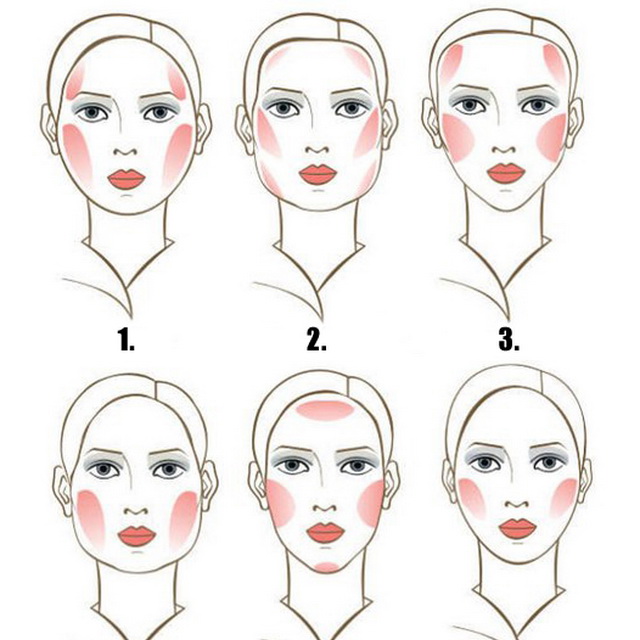 1.

2.

3.