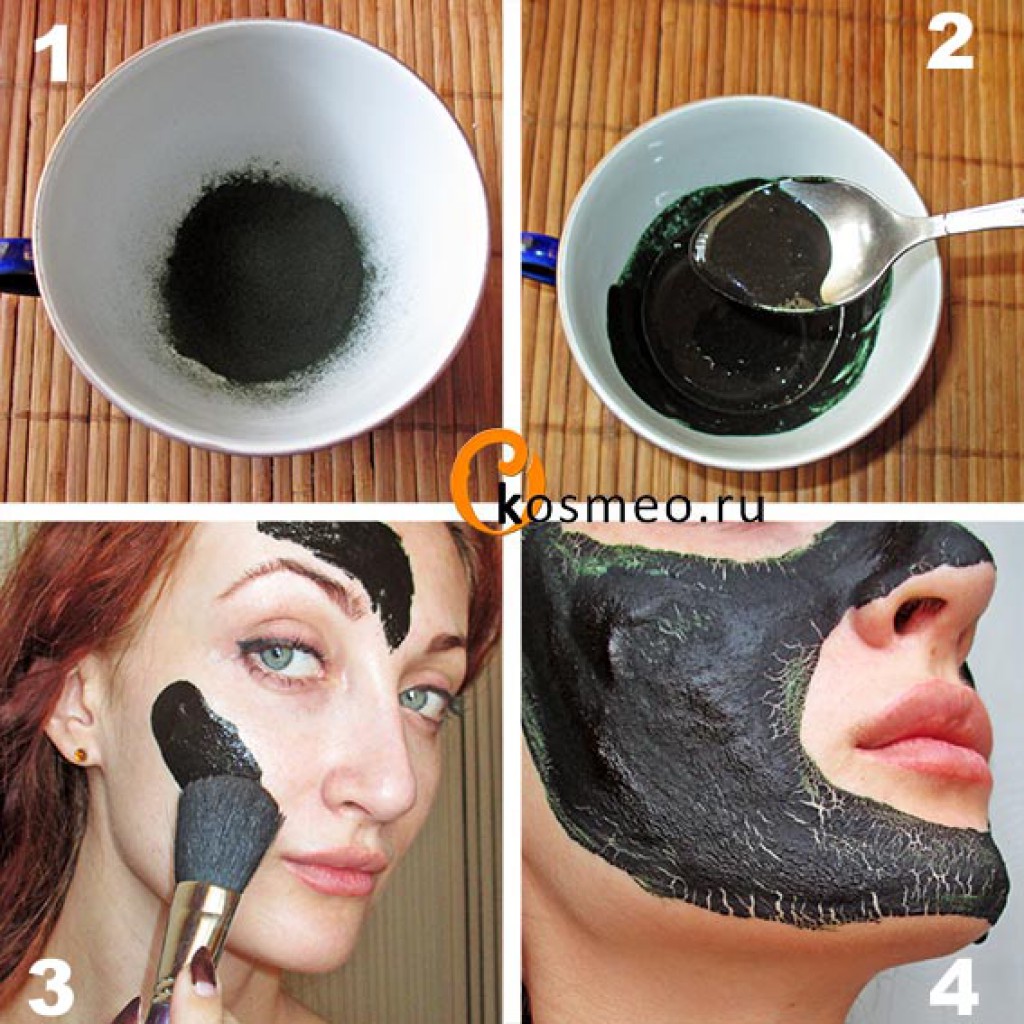 1

2

kosmeo.ru

3

4