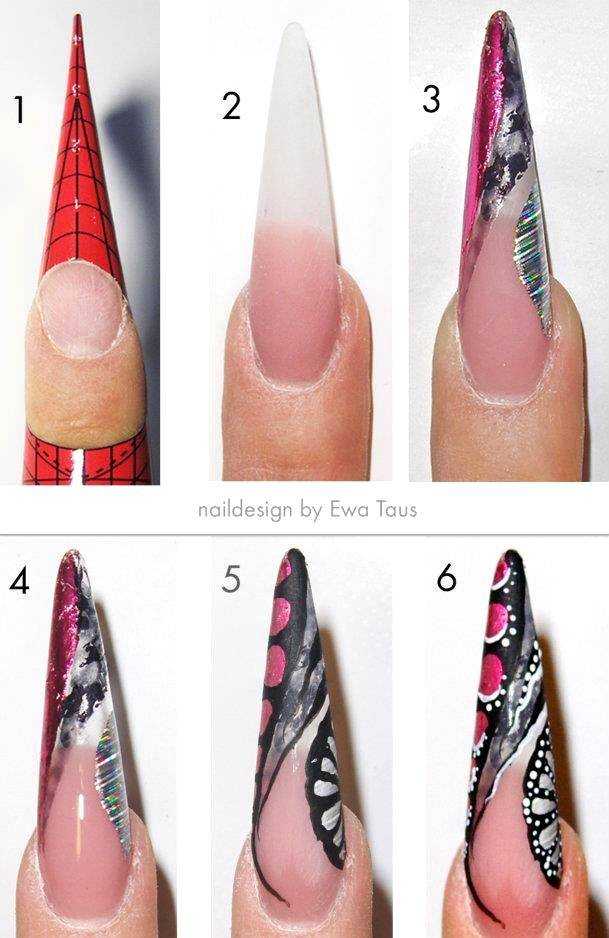 1

2

3

naildesign by Ewa Taus

4

5

6