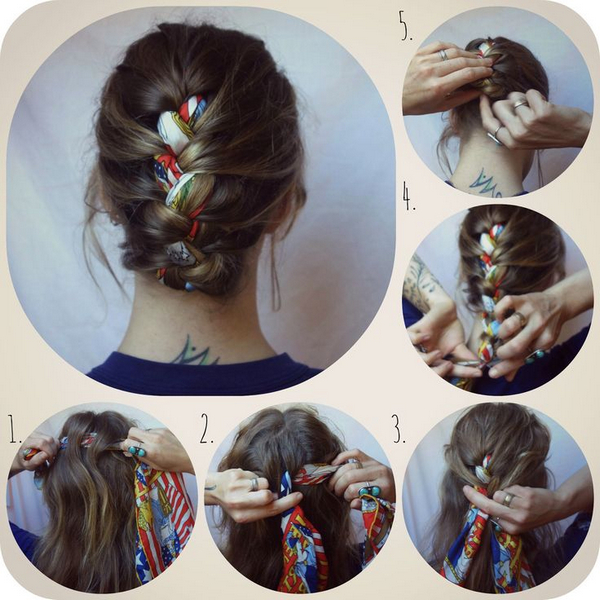 5.

4.

1.

2.

3.