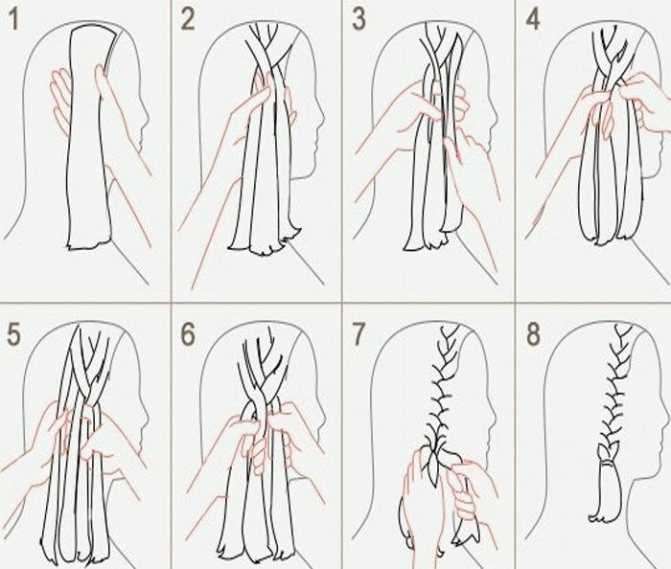 1
2
3
4
5
6
7
8