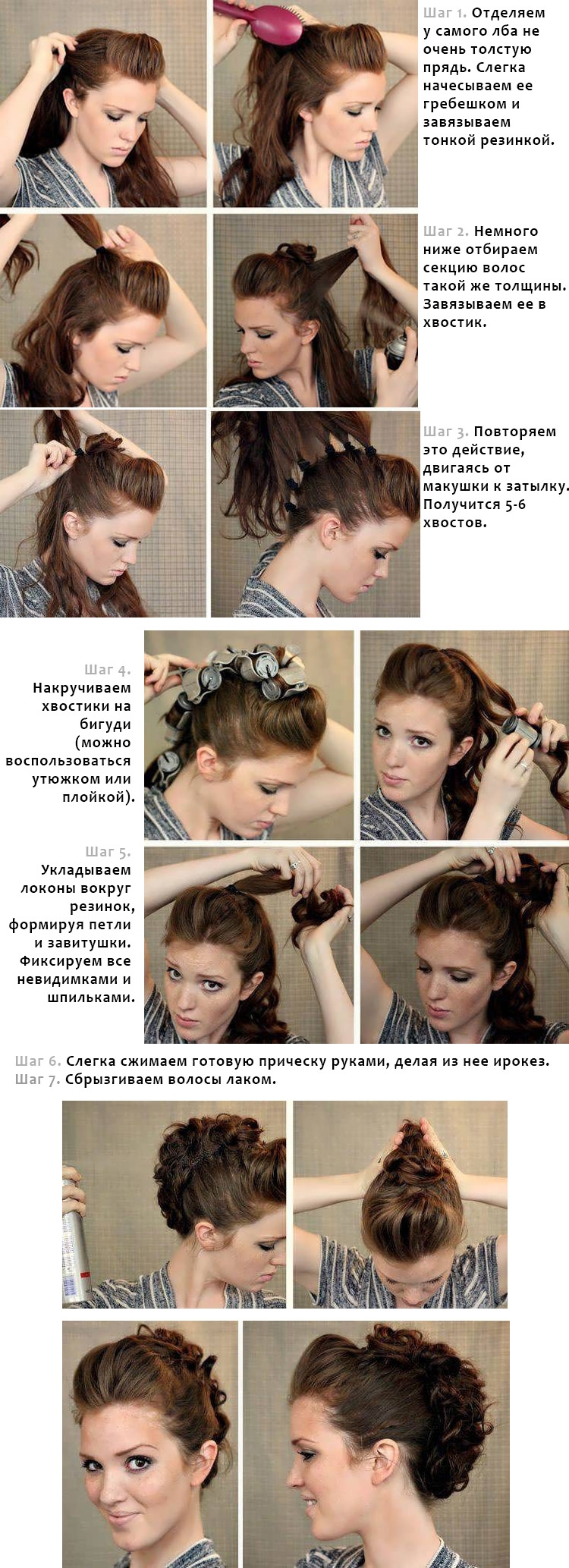 Шаг 1. Отделяем у самого лба не очень толстую прядь. Слегка начесываем ее гребешком и завязываем тонкой резинкой.

Шаг 2. Немного ниже отбираем секцию волос такой же толщины. Завязываем ее в хвостик.

Шаг 3. Повторяем это действие, двигаясь от макушки к затылку. Получится 5-6 хвостов.

Шаг 4. Накручиваем хвостики на бигуди (можно воспользоваться утюжком или плойкой).

Шаг 5. Укладываем локоны вокруг резинок, формируя петли и завитушки. Фиксируем все невидимками и шпильками.

Шаг 6. Слегка сжимаем готовую прическу руками, делая из нее ирокез.
Шаг 7. Сбрызгиваем волосы лаком.