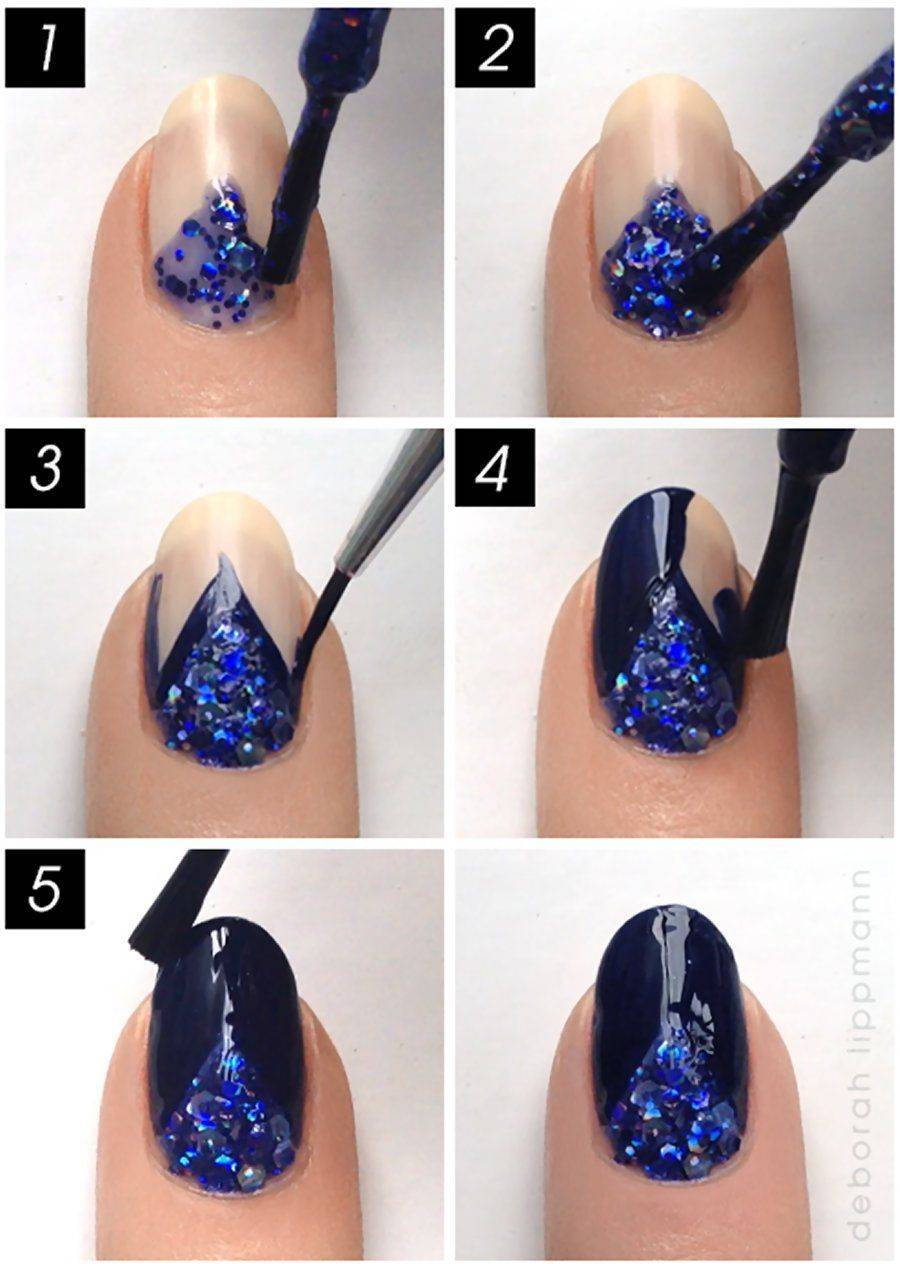 1

2

3

4

5

deborah lippmann