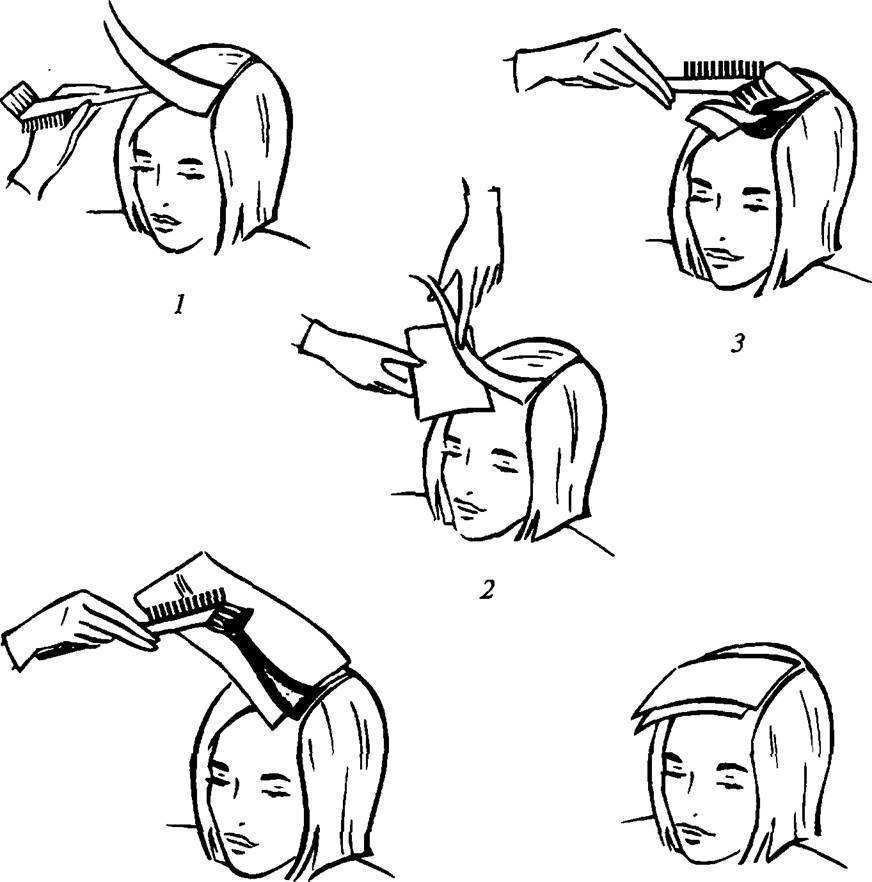 1

3

2