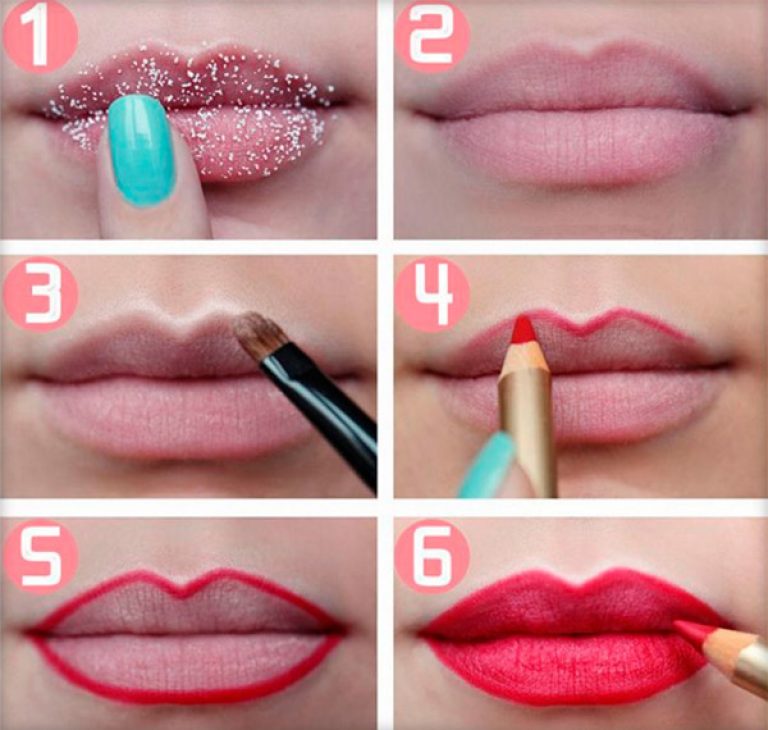 1
2
3
4
5
6