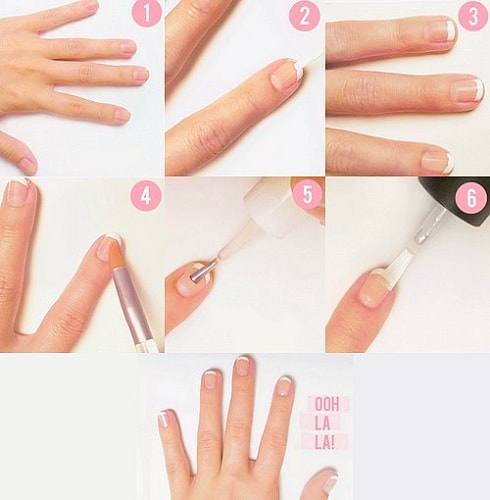 1
2
3
4
5
6
OOH
LA
LA!