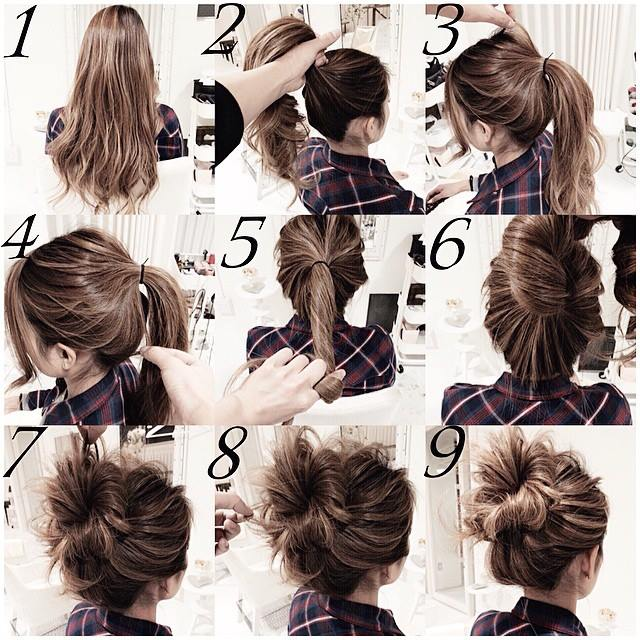 1

2

3

4

5

6

7

8

9