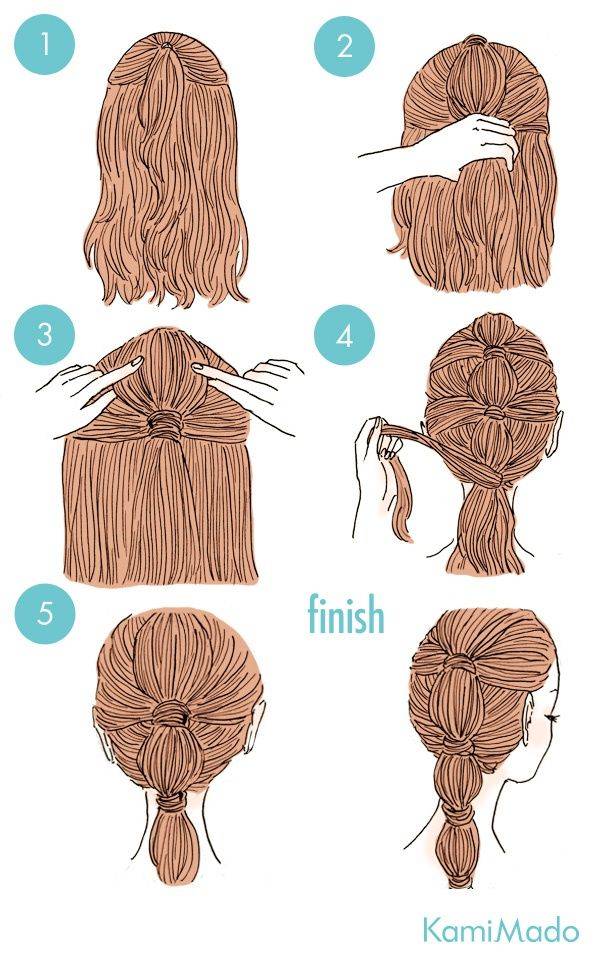 1

2

3

4

5

finish

KamiMado