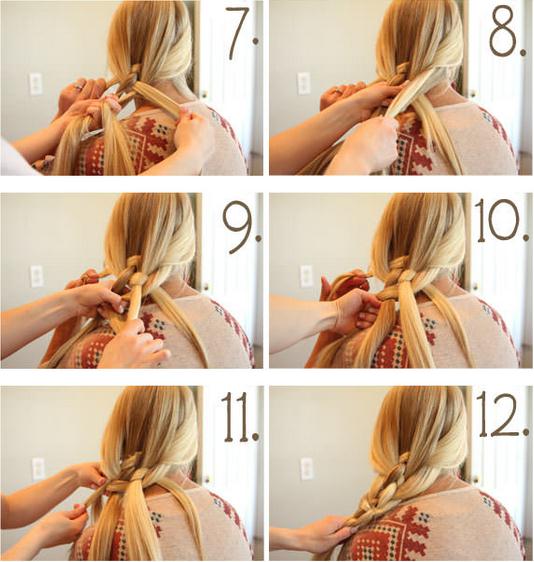 7.

8.

9.

10.

11.

12.