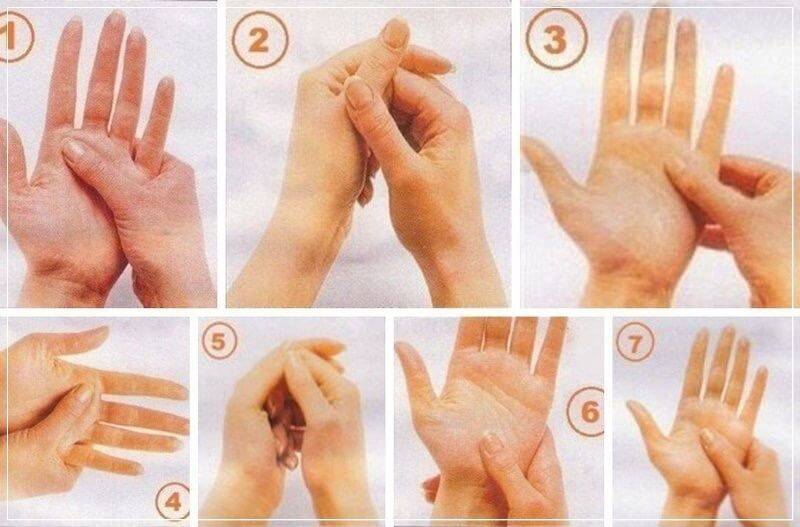 1
2
3
4
5
6
7