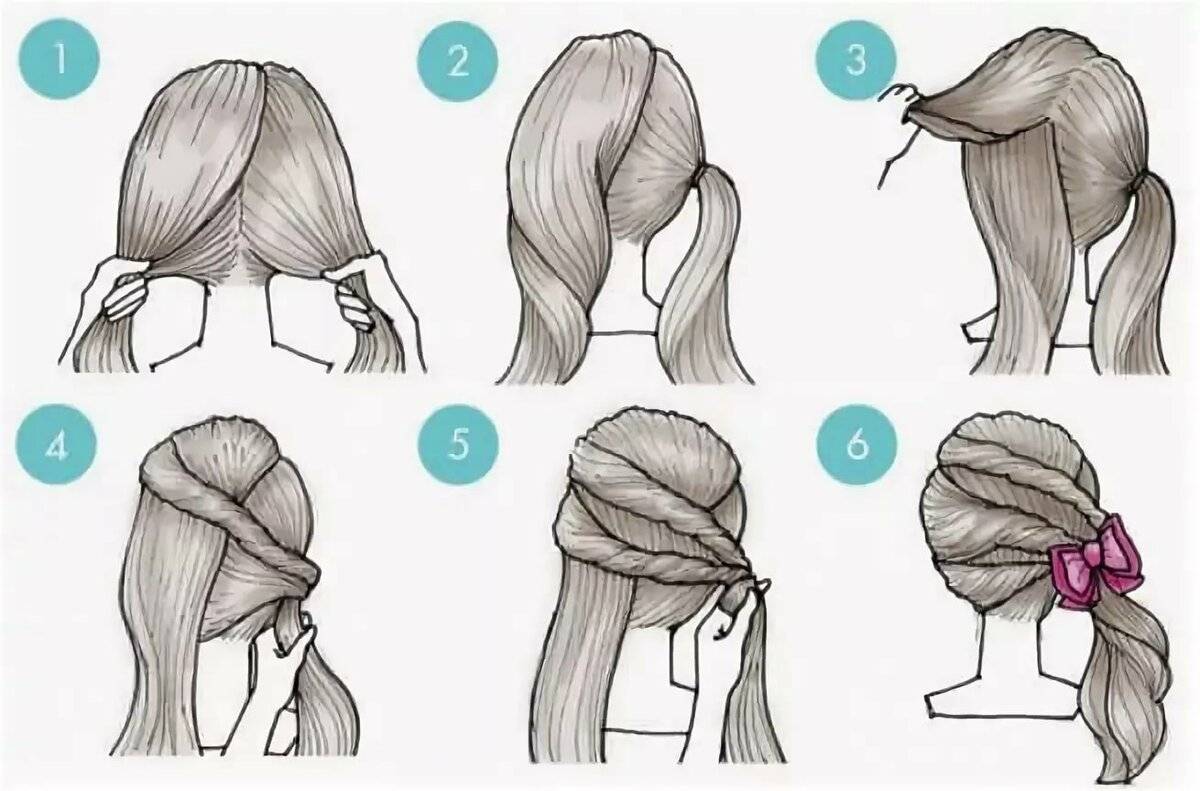 1

2

3

4

5

6