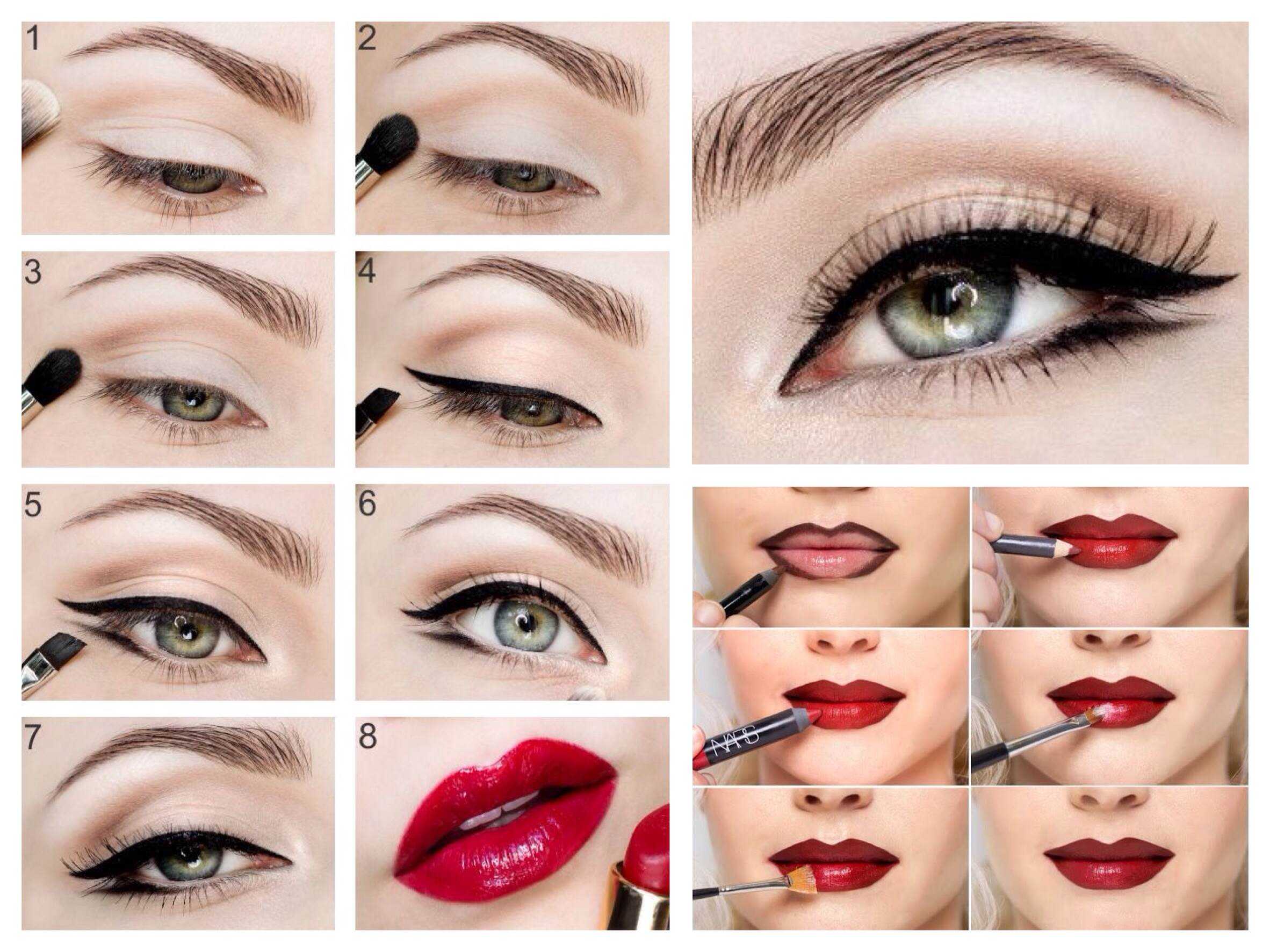 1

2

3

4

5

6

7

8

NARS