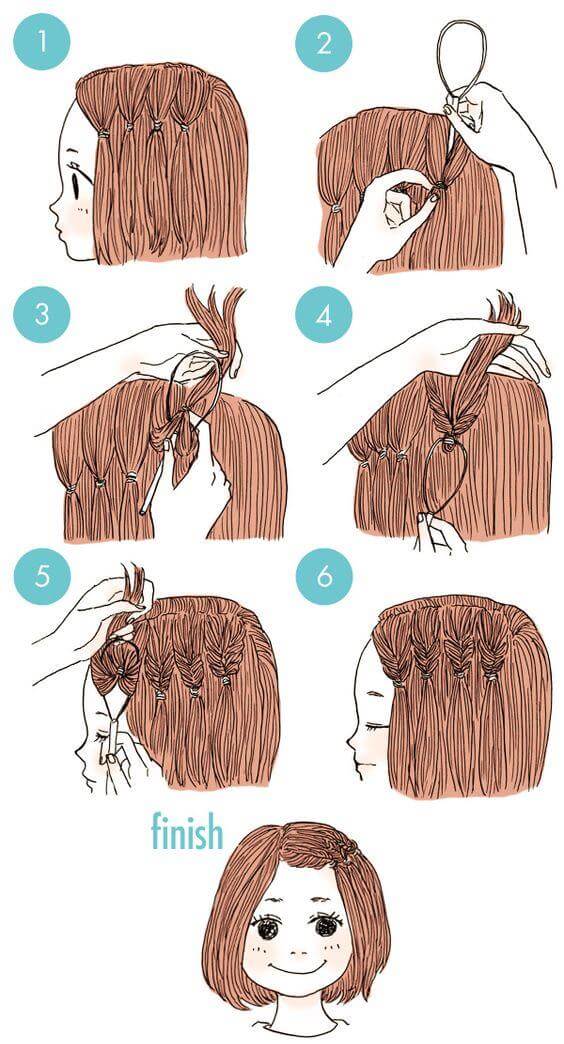 1

2

3

4

5

6

finish