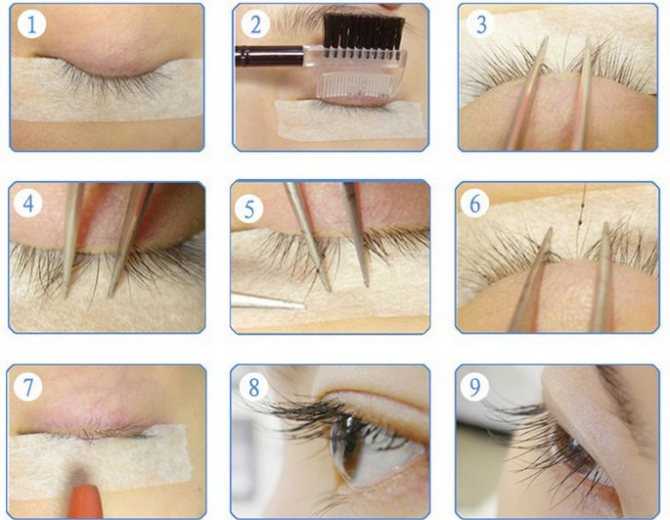 1

2

3

4

5

6

7

8

9