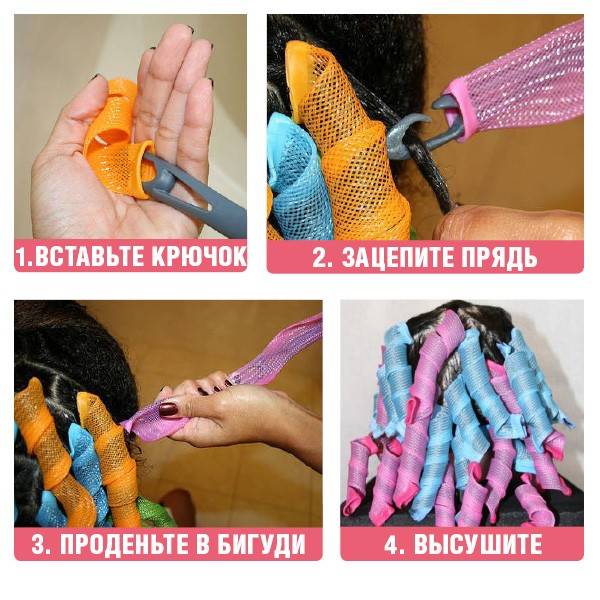 1.ВСТАВЬТЕ КРЮЧОК

2. ЗАЦЕПИТЕ ПРЯДЬ

3. ПРОДЕНЬТЕ В БИГУДИ

4. ВЫСУШИТЕ